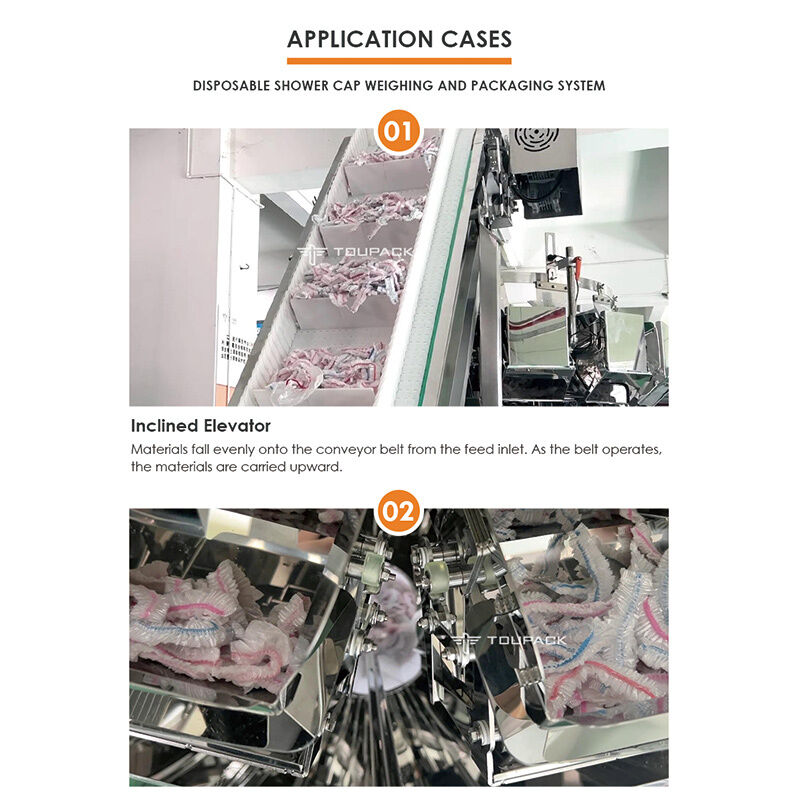 APPLICATION CASES

DISPOSABLE SHOWER CAP WEIGHING AND PACKAGING SYSTEM

01

TOUPACK

Inclined Elevator

Materials fall evenly onto the conveyor belt from the feed inlet. As the belt operates, the materials are carried upward.

02

TOUPACK